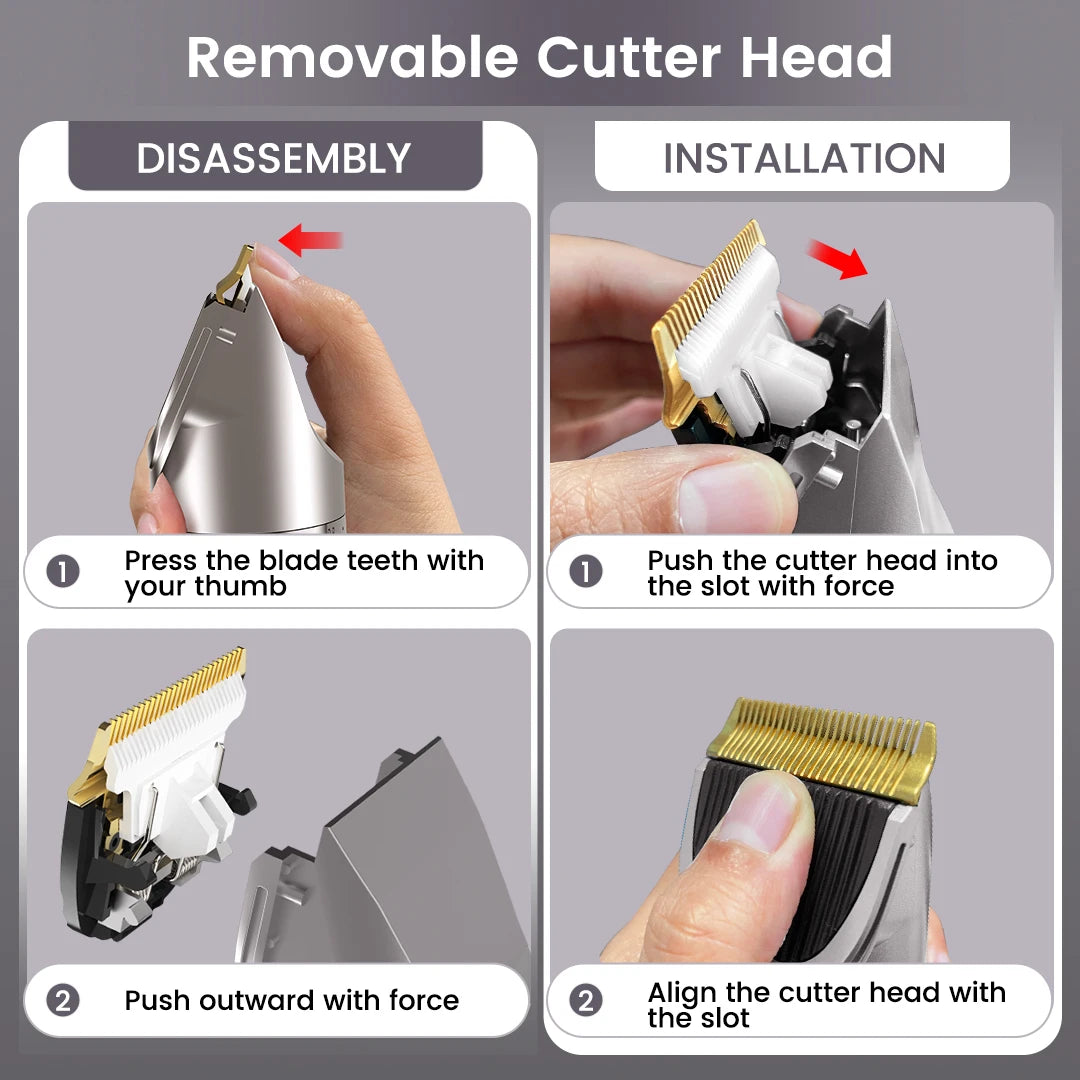 Removable Cutter Head

DISASSEMBLY

1 Press the blade teeth with your thumb

2 Push outward with force

INSTALLATION

1 Push the cutter head into the slot with force

2 Align the cutter head with the slot