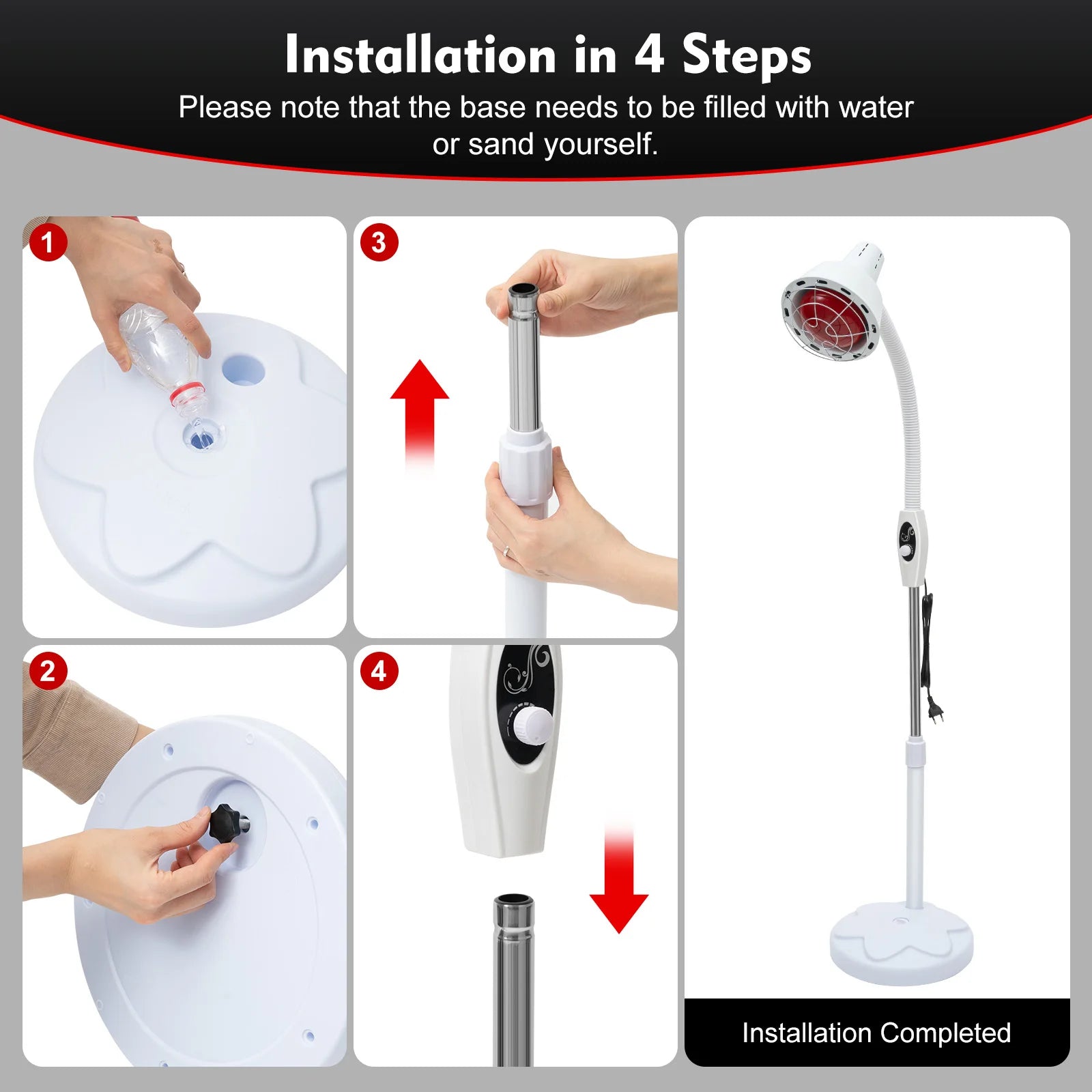 Installation in 4 Steps

Please note that the base needs to be filled with water or sand yourself.

1

3

2

4

Installation Completed