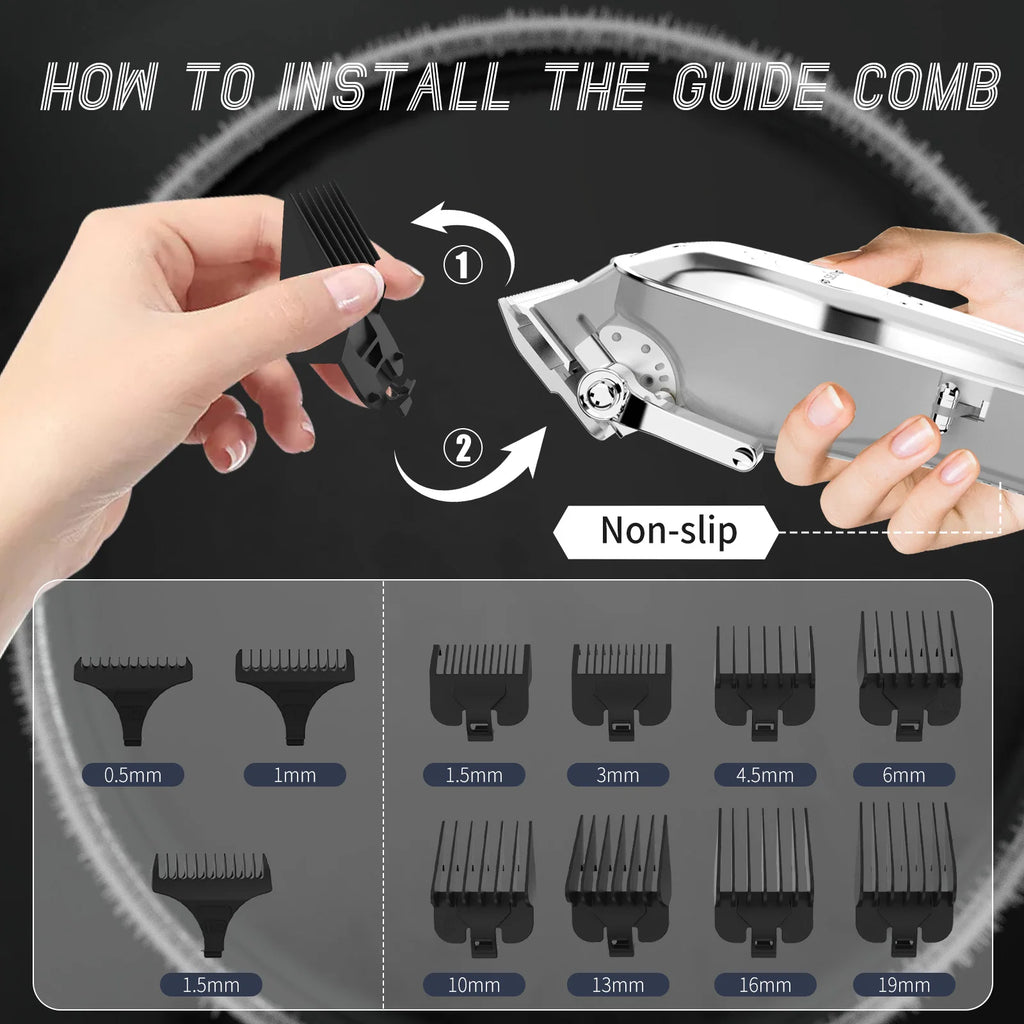 HOW TO INSTALL THE GUIDE COMB

①

②

Non-slip

0.5mm

1mm

1.5mm

1.5mm

3mm

4.5mm

6mm

10mm

13mm

16mm

19mm