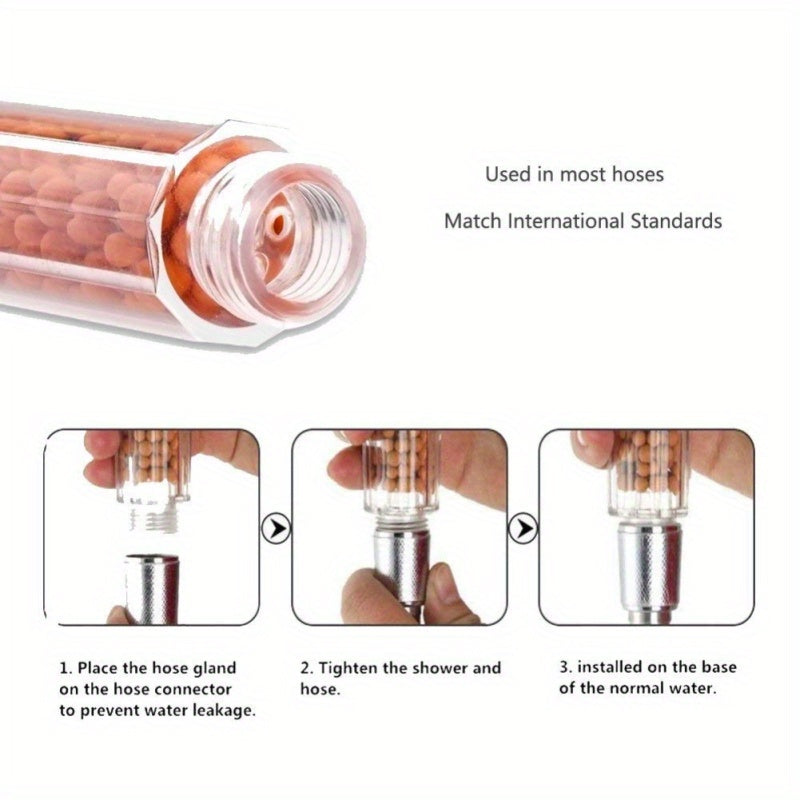 Used in most hoses

Match International Standards

1. Place the hose gland on the hose connector to prevent water leakage.

2. Tighten the shower and hose.

3. installed on the base of the normal water.